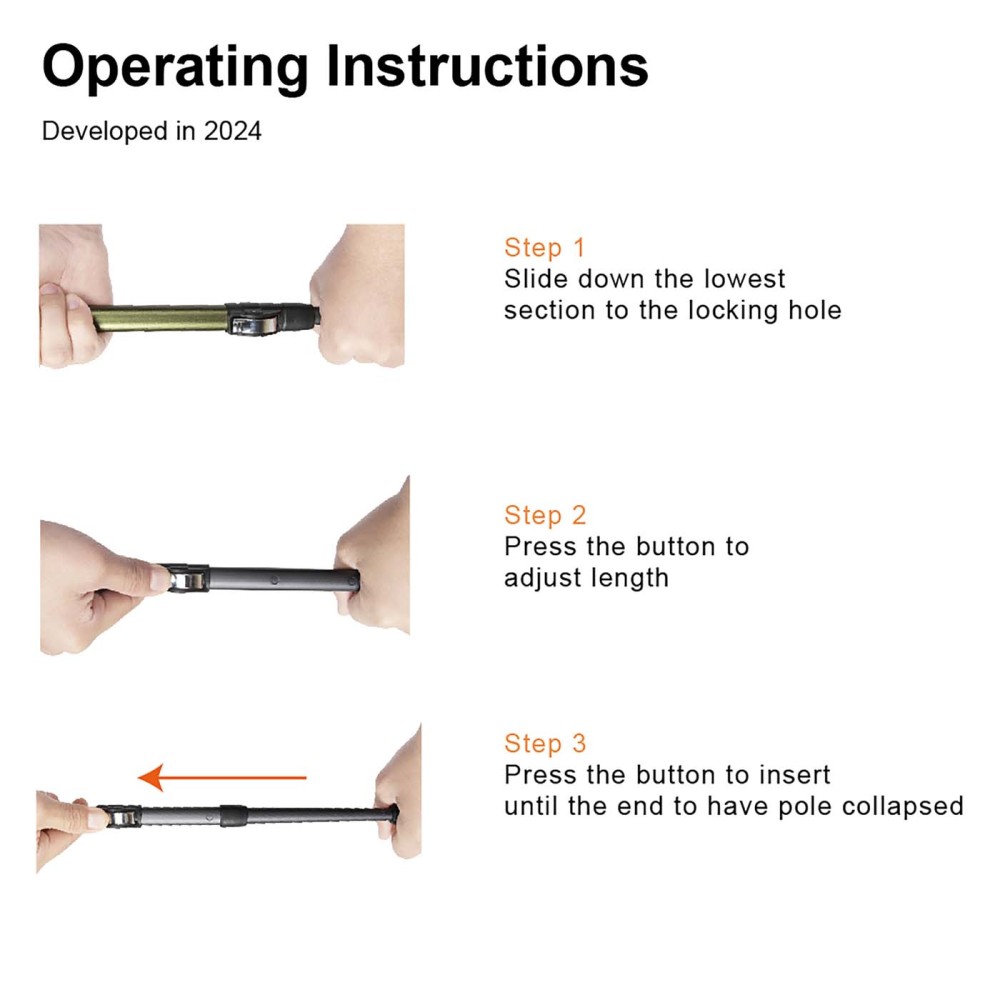 Operating Instructions

Developed in 2024

Step 1
Slide down the lowest section to the locking hole

Step 2
Press the button to adjust length

Step 3
Press the button to insert until the end to have pole collapsed